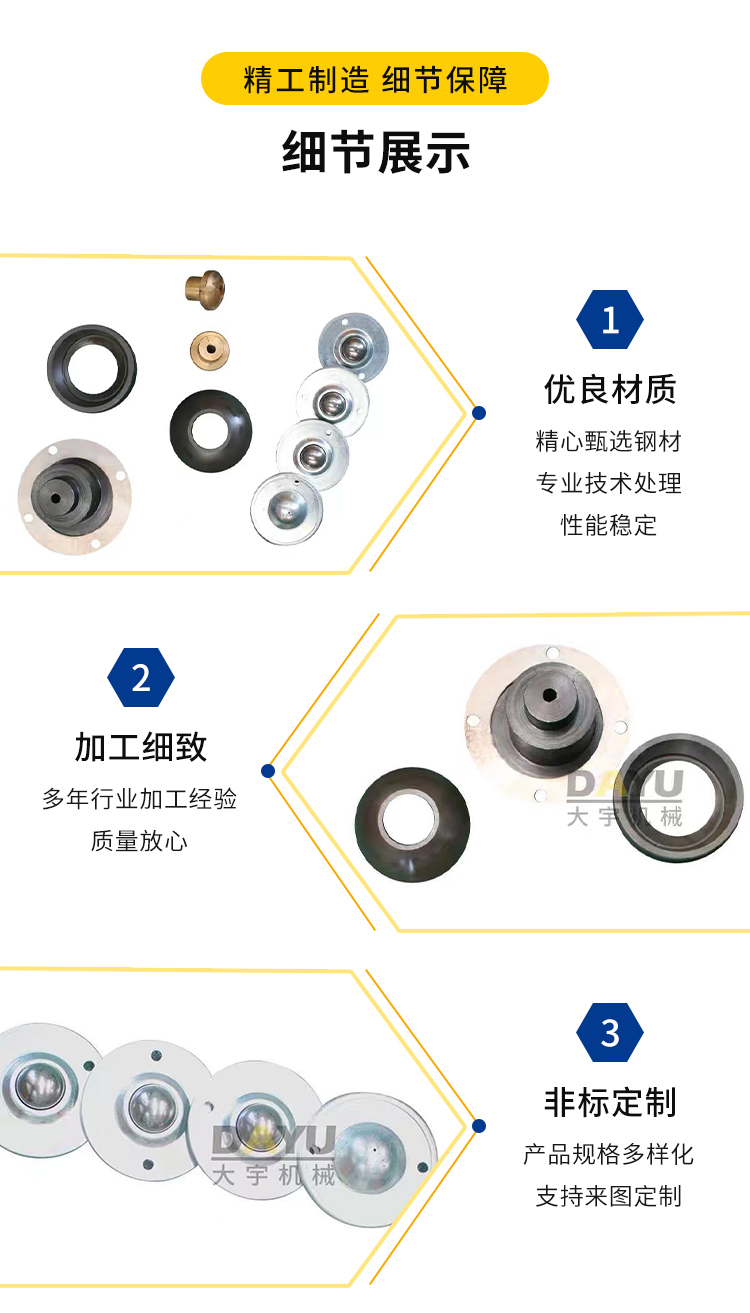 精工制造 细节保障

细节展示

1

优良材质

精心甄选钢材
专业技术处理
性能稳定

2

加工细致

多年行业加工经验
质量放心

DAYU
大宇机械

3

非标定制

产品规格多样化
支持来图定制

DAYU
大宇机械